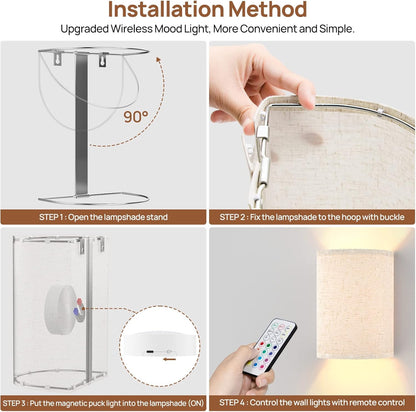 Installation Method

Upgraded Wireless Mood Light, More Convenient and Simple.

90°

STEP 1 : Open the lampshade stand

STEP 2 : Fix the lampshade to the hoop with buckle

STEP 3 : Put the magnetic puck light into the lampshade (ON)

STEP 4 : Control the wall lights with remote control