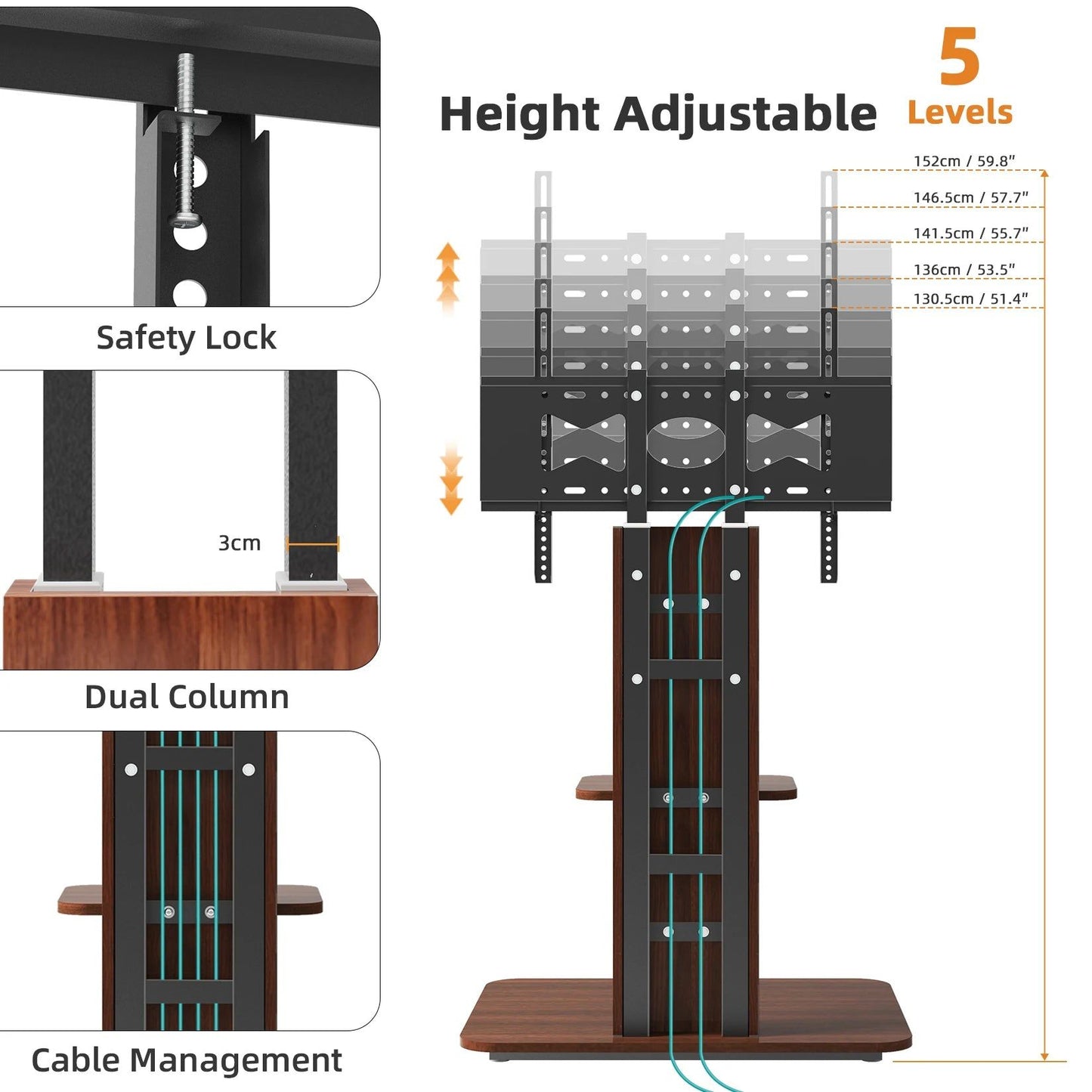 Safety Lock

3cm

Dual Column

Cable Management

Height Adjustable

5 Levels

152cm / 59.8"

146.5cm / 57.7"

141.5cm / 55.7"

136cm / 53.5"

130.5cm / 51.4"