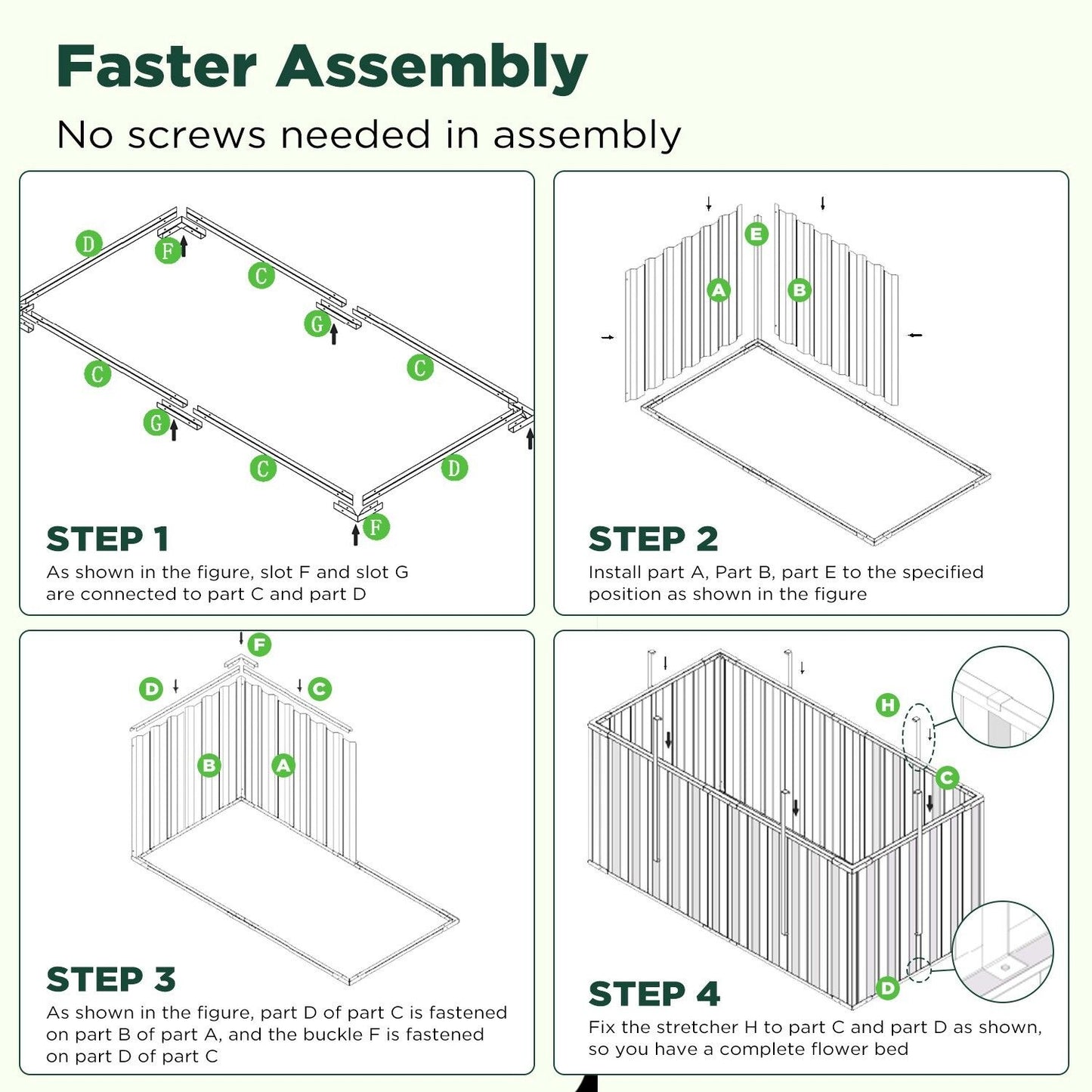 Faster Assembly

No screws needed in assembly

D
F
C
G
C
C
G
C
D
F

STEP 1

As shown in the figure, slot F and slot G are connected to part C and part D

E
A
B

STEP 2

Install part A, Part B, part E to the specified position as shown in the figure

F
D
C
B
A

STEP 3

As shown in the figure, part D of part C is fastened on part B of part A, and the buckle F is fastened on part D of part C

H
C
D

STEP 4

Fix the stretcher H to part C and part D as shown, so you have a complete flower bed