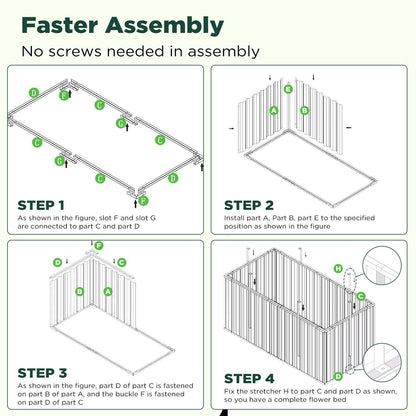 Faster Assembly

No screws needed in assembly

D
F
C
G
C
C
G
C
D
F

STEP 1

As shown in the figure, slot F and slot G are connected to part C and part D

E
A
B

STEP 2

Install part A, Part B, part E to the specified position as shown in the figure

F
D
C
B
A

STEP 3

As shown in the figure, part D of part C is fastened on part B of part A, and the buckle F is fastened on part D of part C

H
C
D

STEP 4

Fix the stretcher H to part C and part D as shown, so you have a complete flower bed