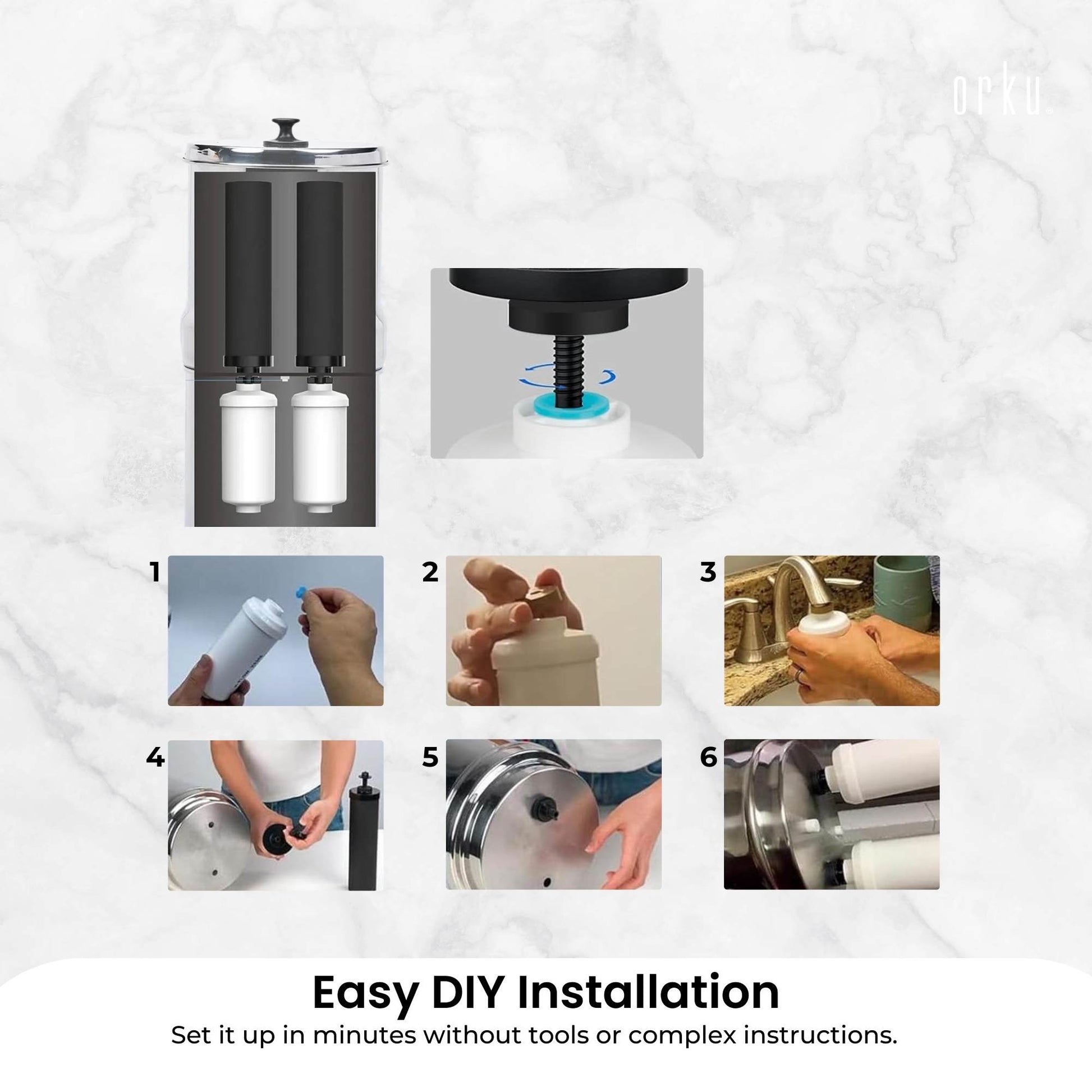 orku

1

2

3

4

5

6

Easy DIY Installation
Set it up in minutes without tools or complex instructions.