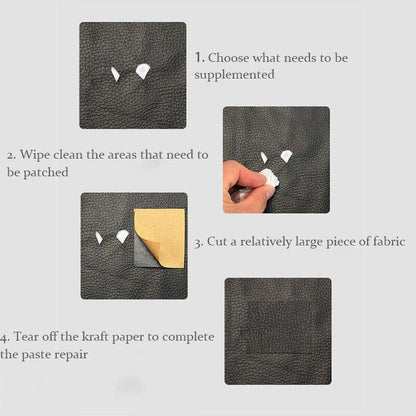 1. Choose what needs to be supplemented

2. Wipe clean the areas that need to be patched

3. Cut a relatively large piece of fabric

4. Tear off the kraft paper to complete the paste repair