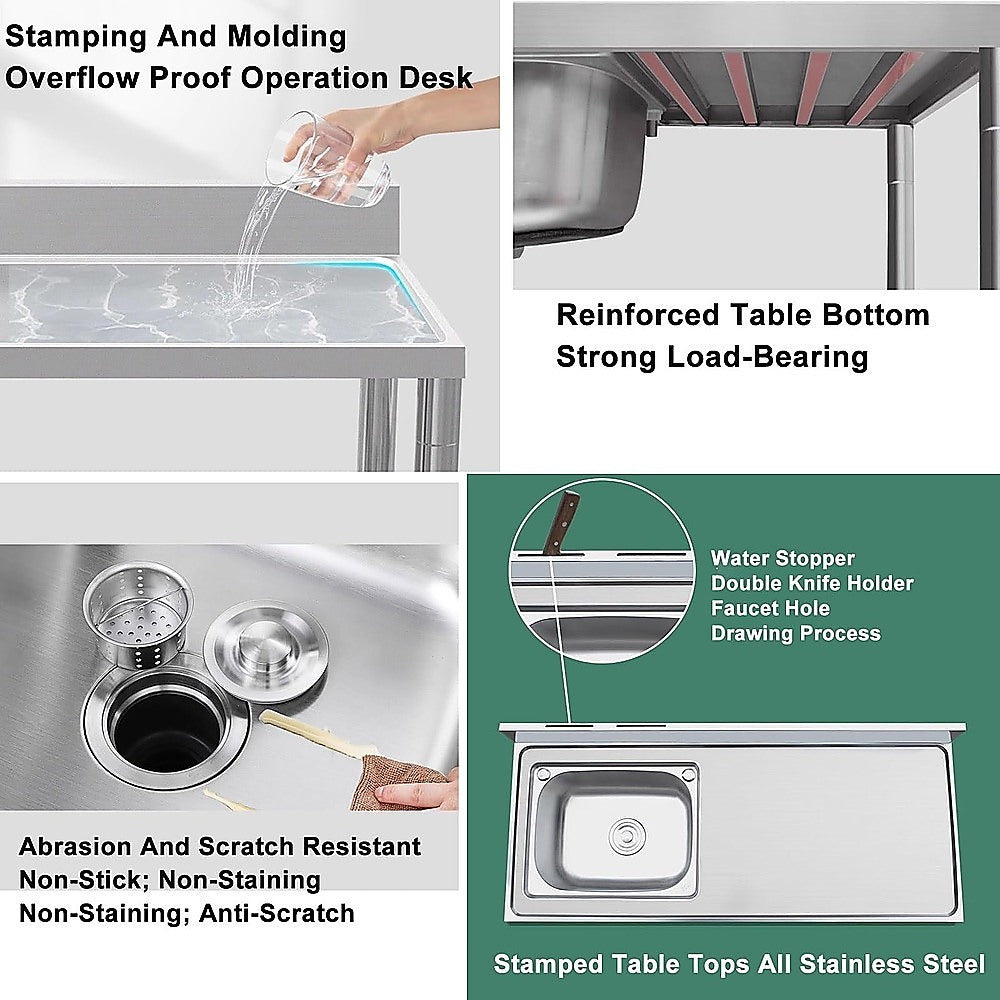 Stamping And Molding
Overflow Proof Operation Desk

Reinforced Table Bottom
Strong Load-Bearing

Abrasion And Scratch Resistant
Non-Stick; Non-Staining
Non-Staining; Anti-Scratch

Water Stopper
Double Knife Holder
Faucet Hole
Drawing Process

Stamped Table Tops All Stainless Steel