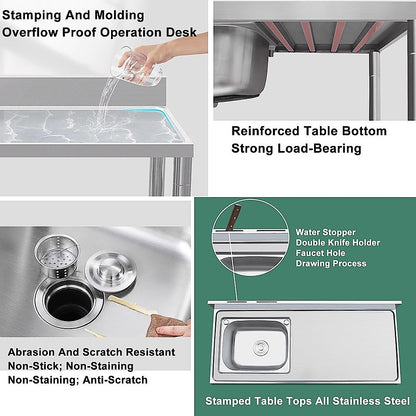 Stamping And Molding
Overflow Proof Operation Desk

Reinforced Table Bottom
Strong Load-Bearing

Abrasion And Scratch Resistant
Non-Stick; Non-Staining
Non-Staining; Anti-Scratch

Water Stopper
Double Knife Holder
Faucet Hole
Drawing Process

Stamped Table Tops All Stainless Steel