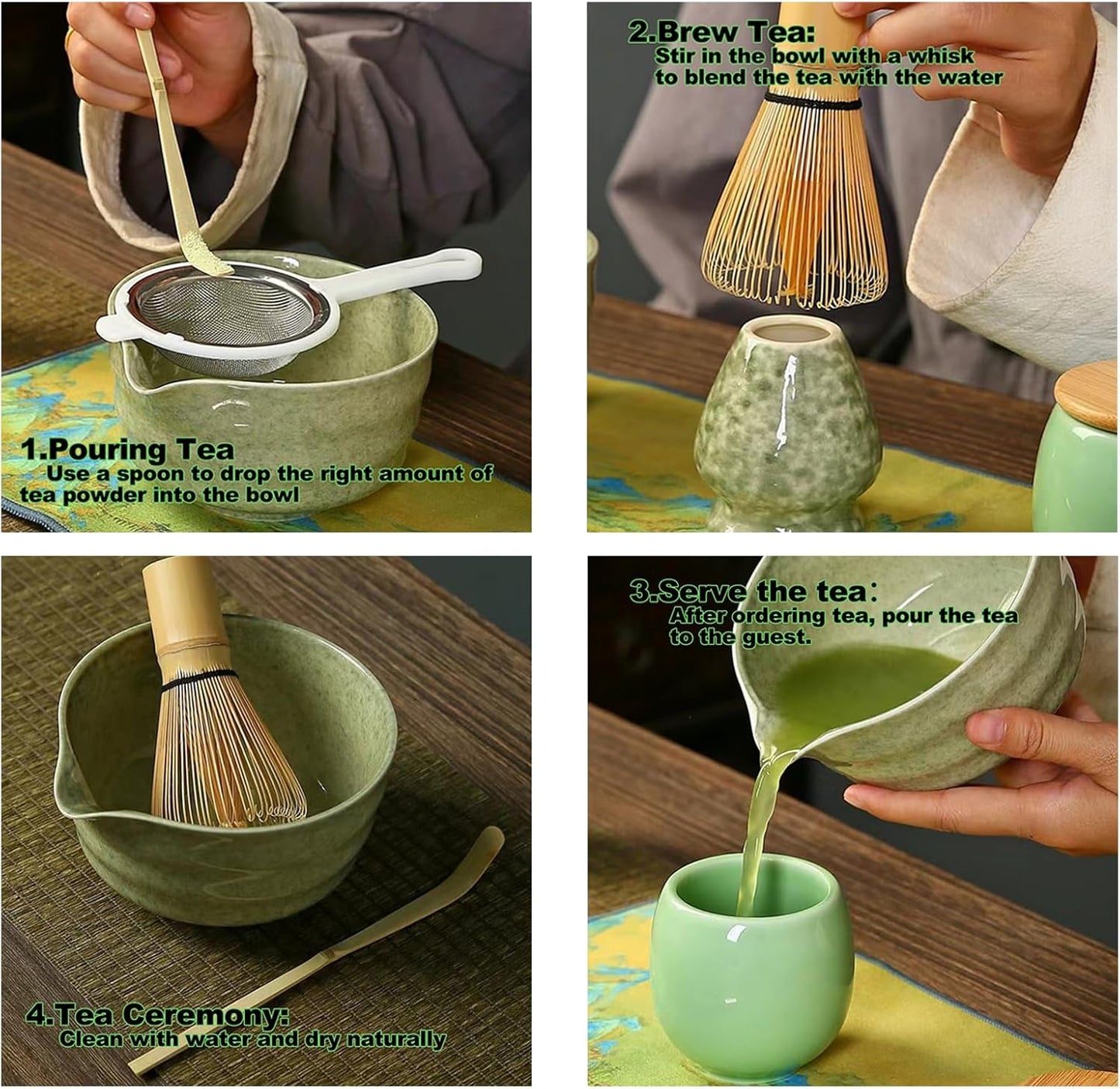 1.Pouring Tea
Use a spoon to drop the right amount of tea powder into the bowl

2.Brew Tea:
Stir in the bowl with a whisk to blend the tea with the water

4.Tea Ceremony:
Clean with water and dry naturally

3.Serve the tea:
After ordering tea, pour the tea to the guest.