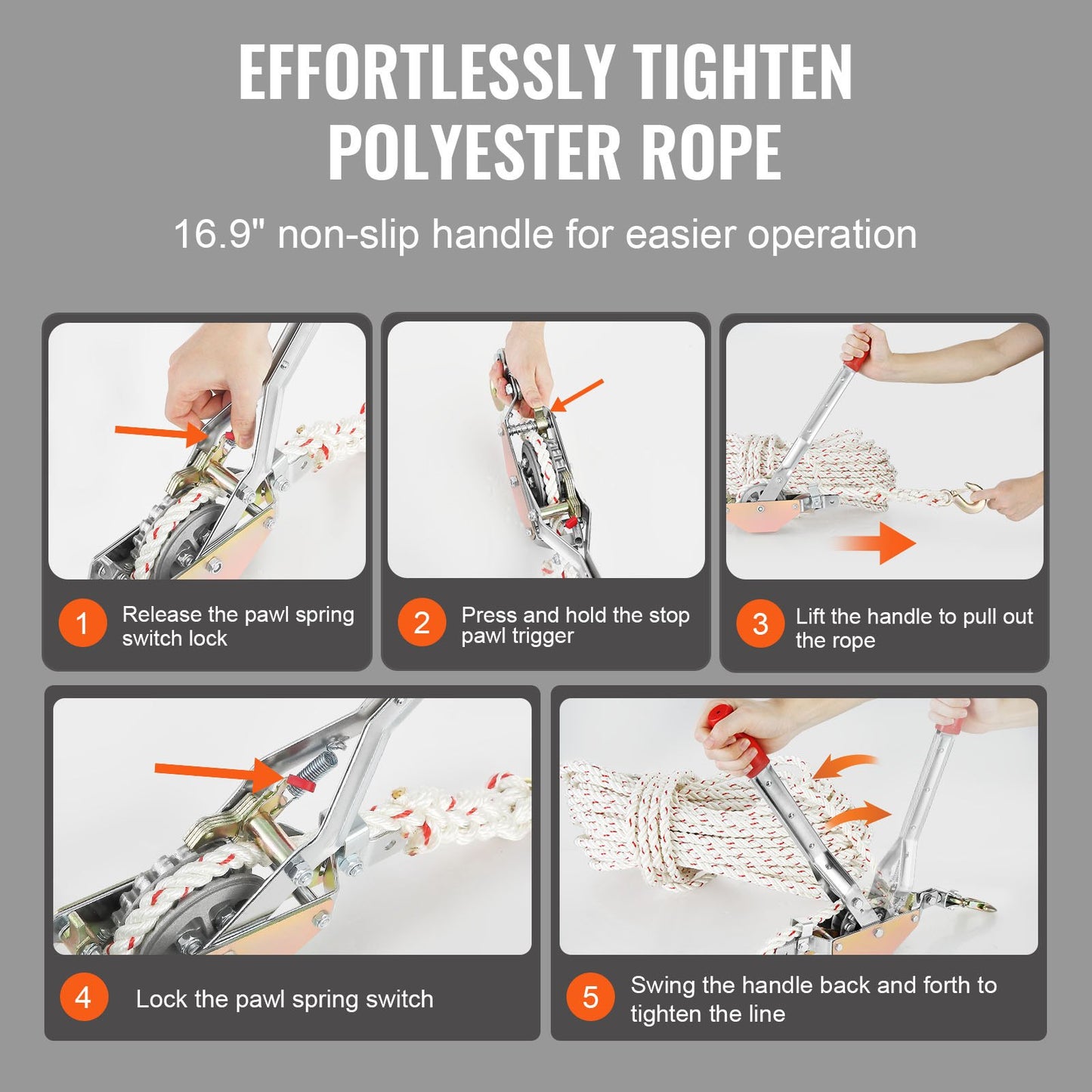 EFFORTLESSLY TIGHTEN POLYESTER ROPE

16.9" non-slip handle for easier operation

1 Release the pawl spring switch lock

2 Press and hold the stop pawl trigger

3 Lift the handle to pull out the rope

4 Lock the pawl spring switch

5 Swing the handle back and forth to tighten the line