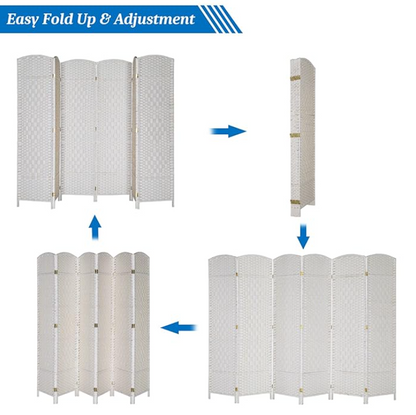 Easy Fold Up & Adjustment