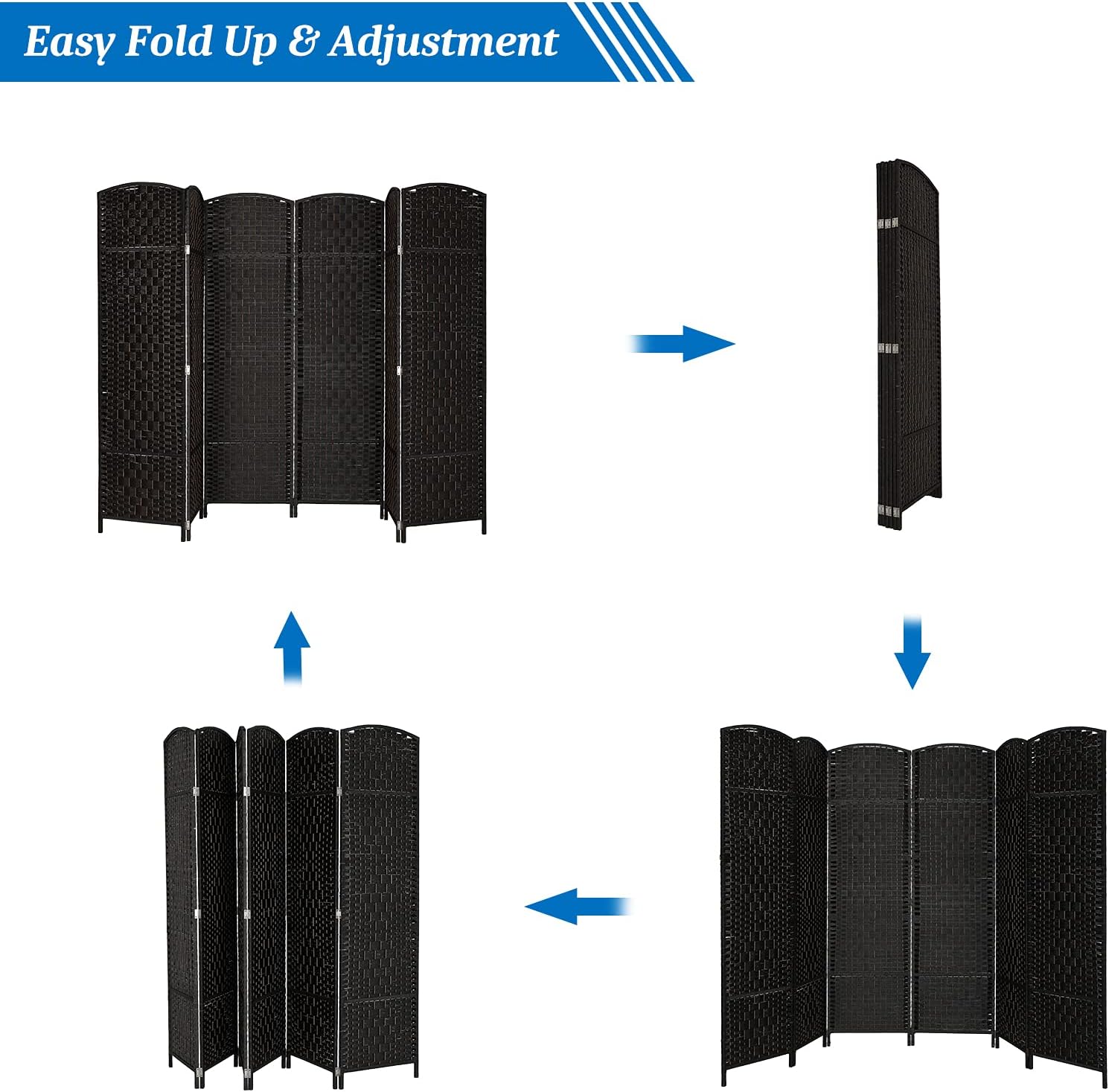 Easy Fold Up & Adjustment